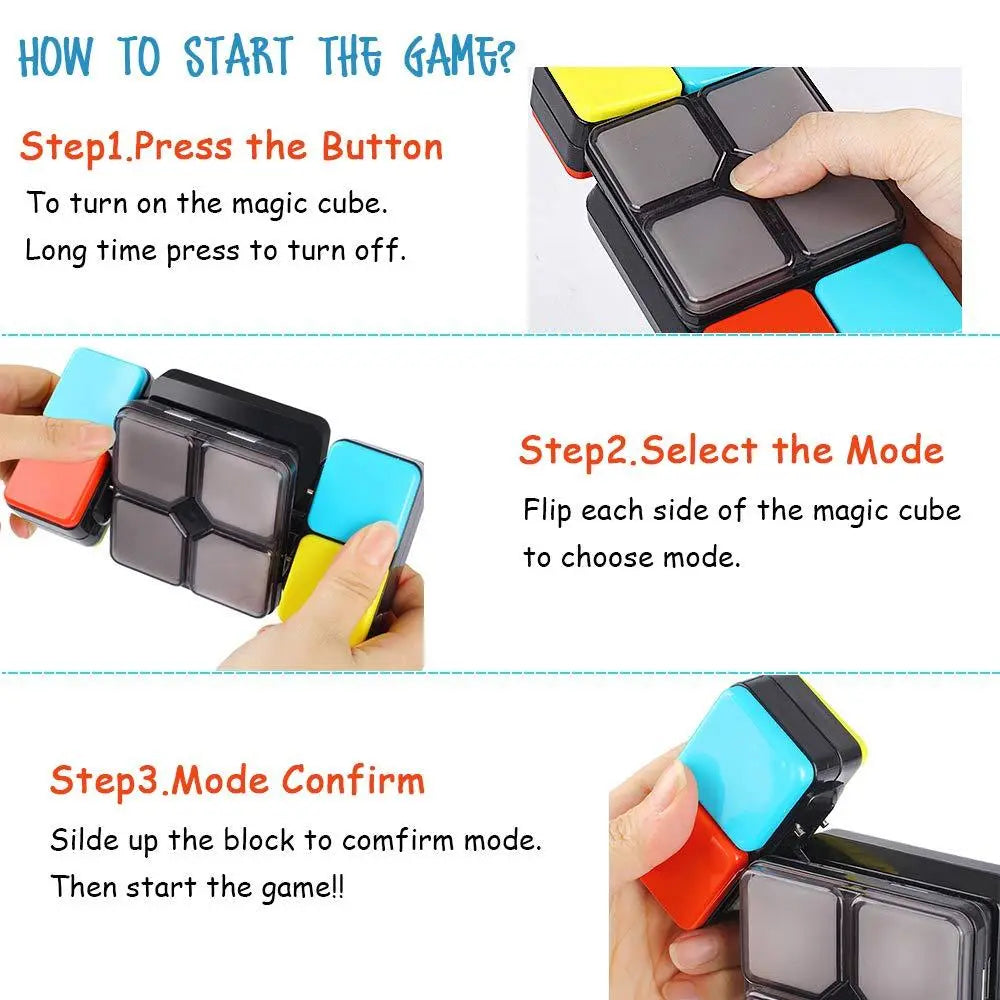 HOW TO START THE GAME?

Step1.Press the Button

To turn on the magic cube.
Long time press to turn off.

Step2.Select the Mode

Flip each side of the magic cube to choose mode.

Step3.Mode Confirm

Silde up the block to comfirm mode.
Then start the game!!